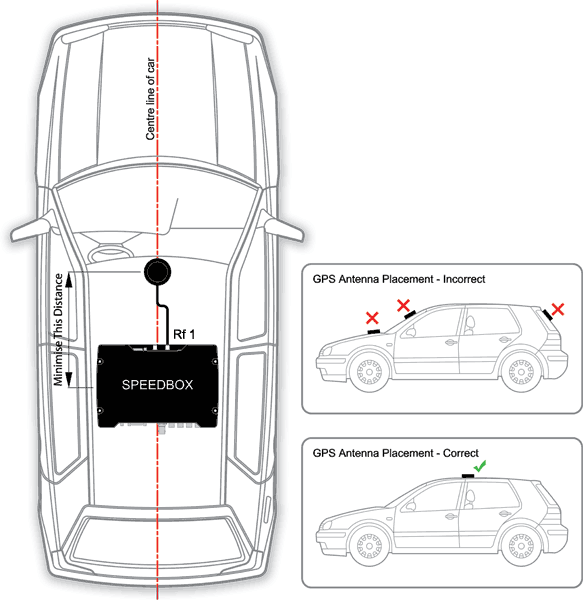 Centre line of car

Minimise This Distance

Rf 1

SPEEDBOX

GPS Antenna Placement - Incorrect

GPS Antenna Placement - Correct